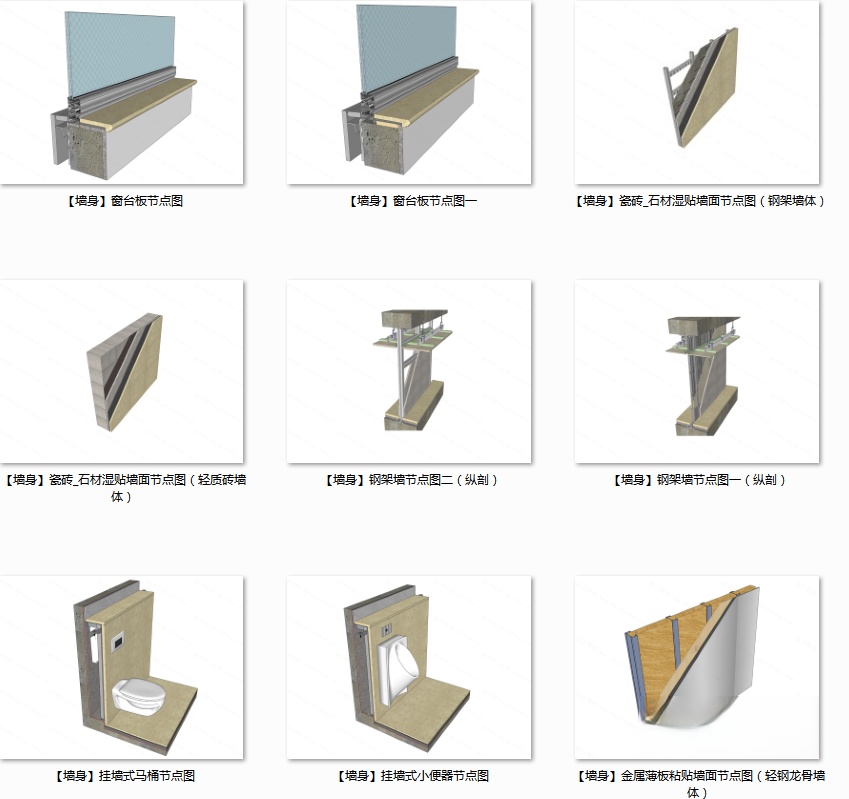 【墙身】窗台板节点图

【墙身】窗台板节点图一

【墙身】瓷砖_石材湿贴墙面节点图（钢架墙体）

【墙身】瓷砖_石材湿贴墙面节点图（轻质砖墙体）

【墙身】钢架墙节点图二（纵剖）

【墙身】钢架墙节点图一（纵剖）

【墙身】挂墙式马桶节点图

【墙身】挂墙式小便器节点图

【墙身】金属薄板粘贴墙面节点图（轻钢龙骨墙体）