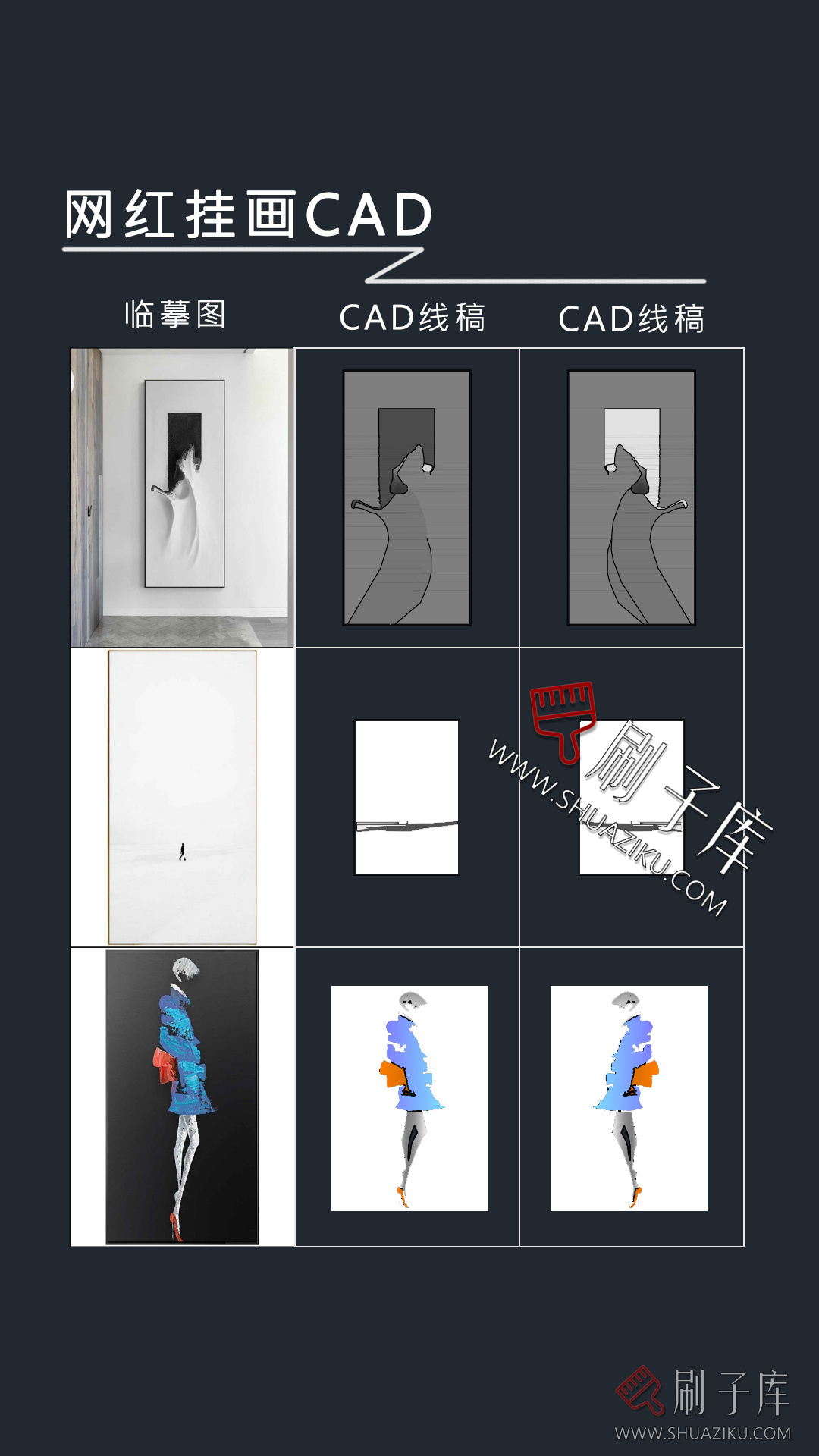 网红挂画CAD

临摹图

CAD线稿

CAD线稿

刷子库
WWW.SHUAZIKU.COM

刷子库
WWW.SHUAZIKU.COM