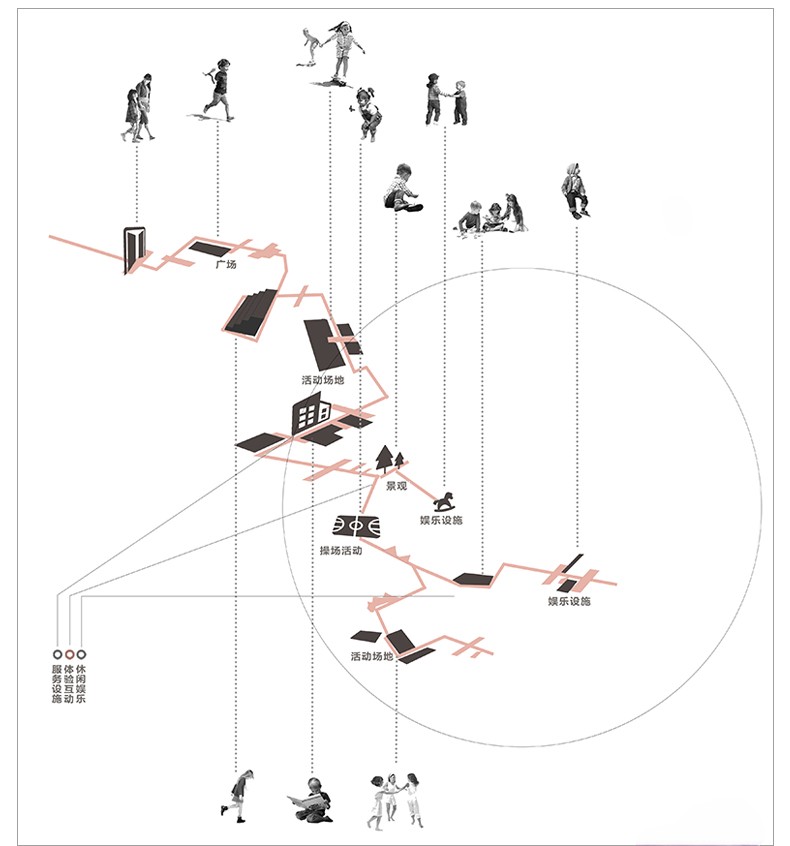 广场

活动场地

景观

娱乐设施

操场活动

娱乐设施

活动场地

服务设施

体验互动

休闲娱乐