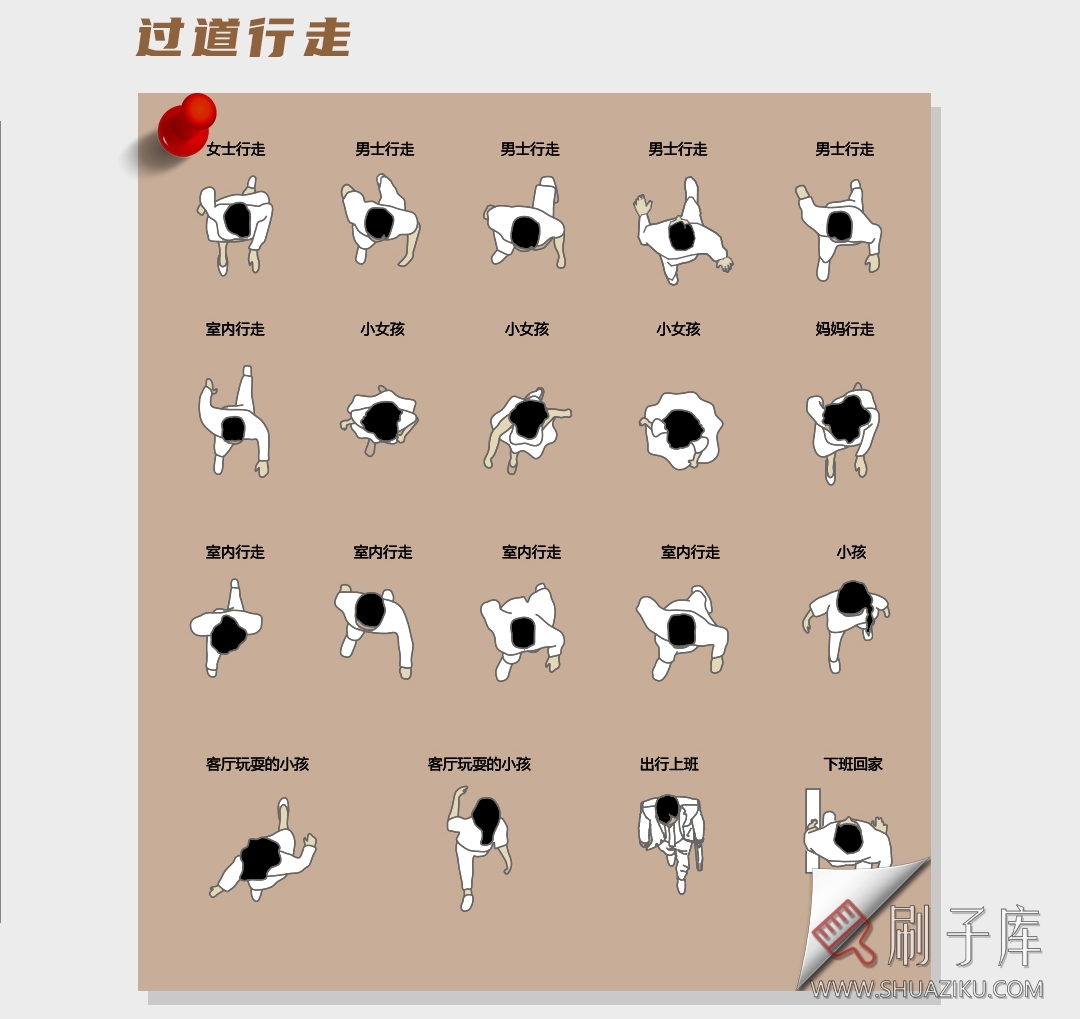 过道行走

女士行走 男士行走 男士行走 男士行走 男士行走

室内行走 小女孩 小女孩 小女孩 妈妈行走

室内行走 室内行走 室内行走 室内行走 小孩

客厅玩耍的小孩 客厅玩耍的小孩 出行上班 下班回家

刷子库
WWW.SHUAZIKU.COM