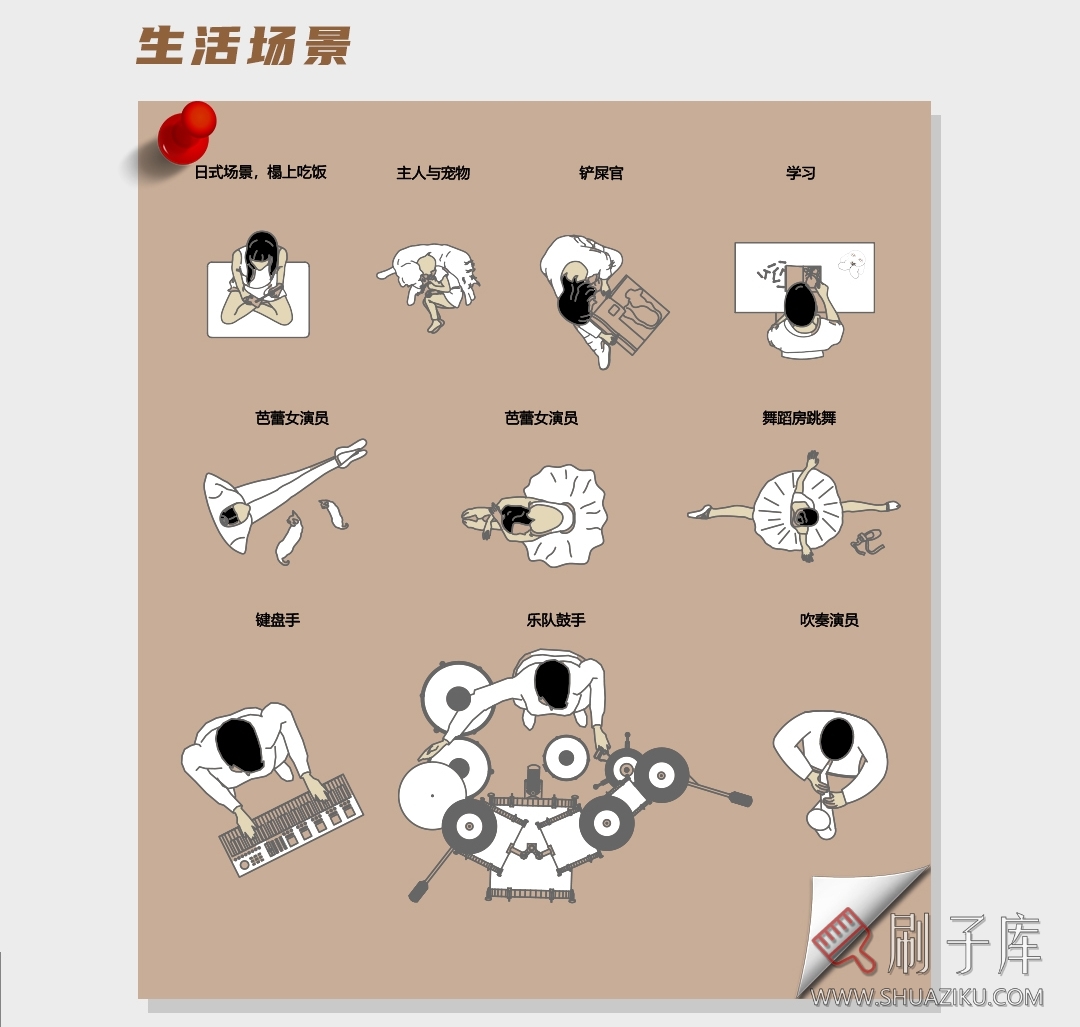 生活场景

日式场景，榻上吃饭

主人与宠物

铲屎官

学习

芭蕾女演员

芭蕾女演员

舞蹈房跳舞

键盘手

乐队鼓手

吹奏演员

刷子库
WWW.SHUAZIKU.COM