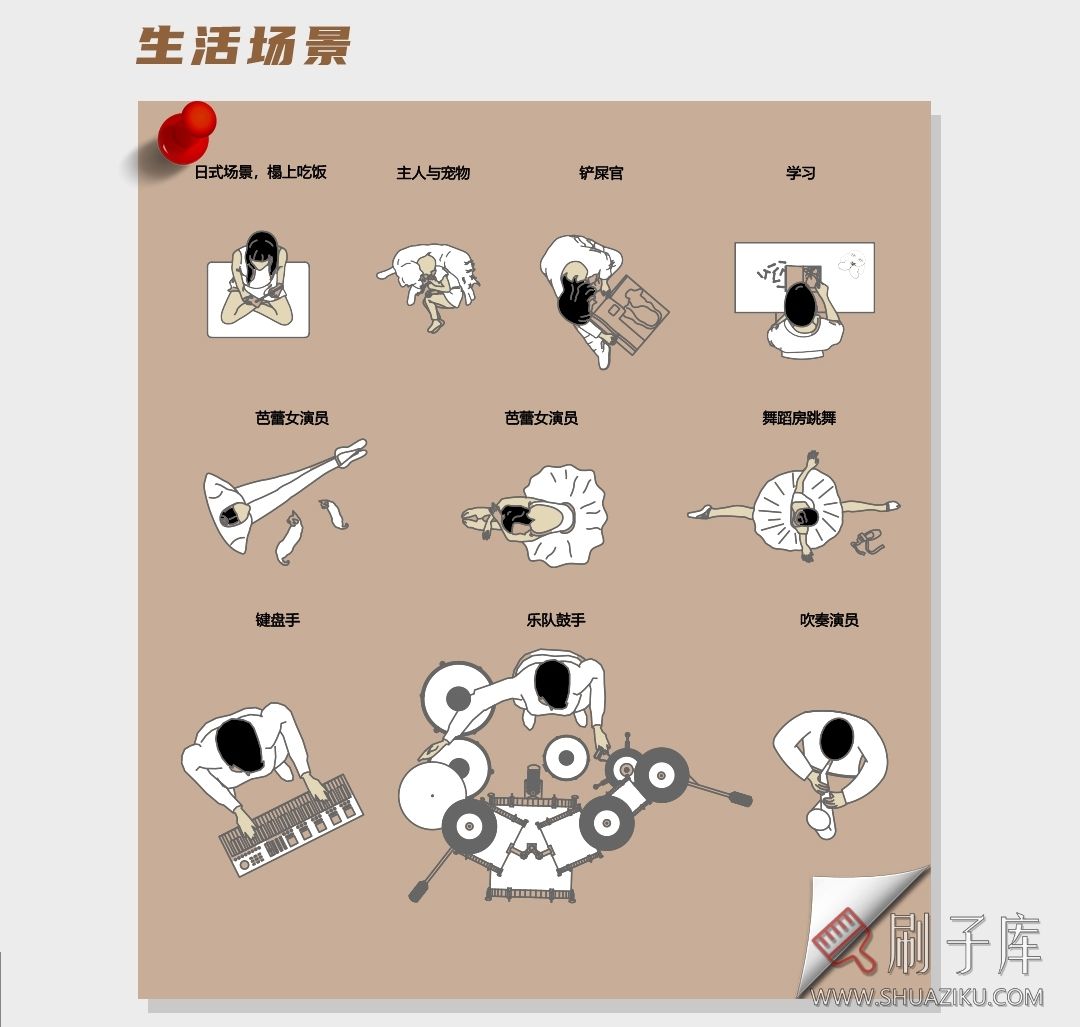 生活场景

日式场景，榻上吃饭

主人与宠物

铲屎官

学习

芭蕾女演员

芭蕾女演员

舞蹈房跳舞

键盘手

乐队鼓手

吹奏演员

刷子库
WWW.SHUAZIKU.COM