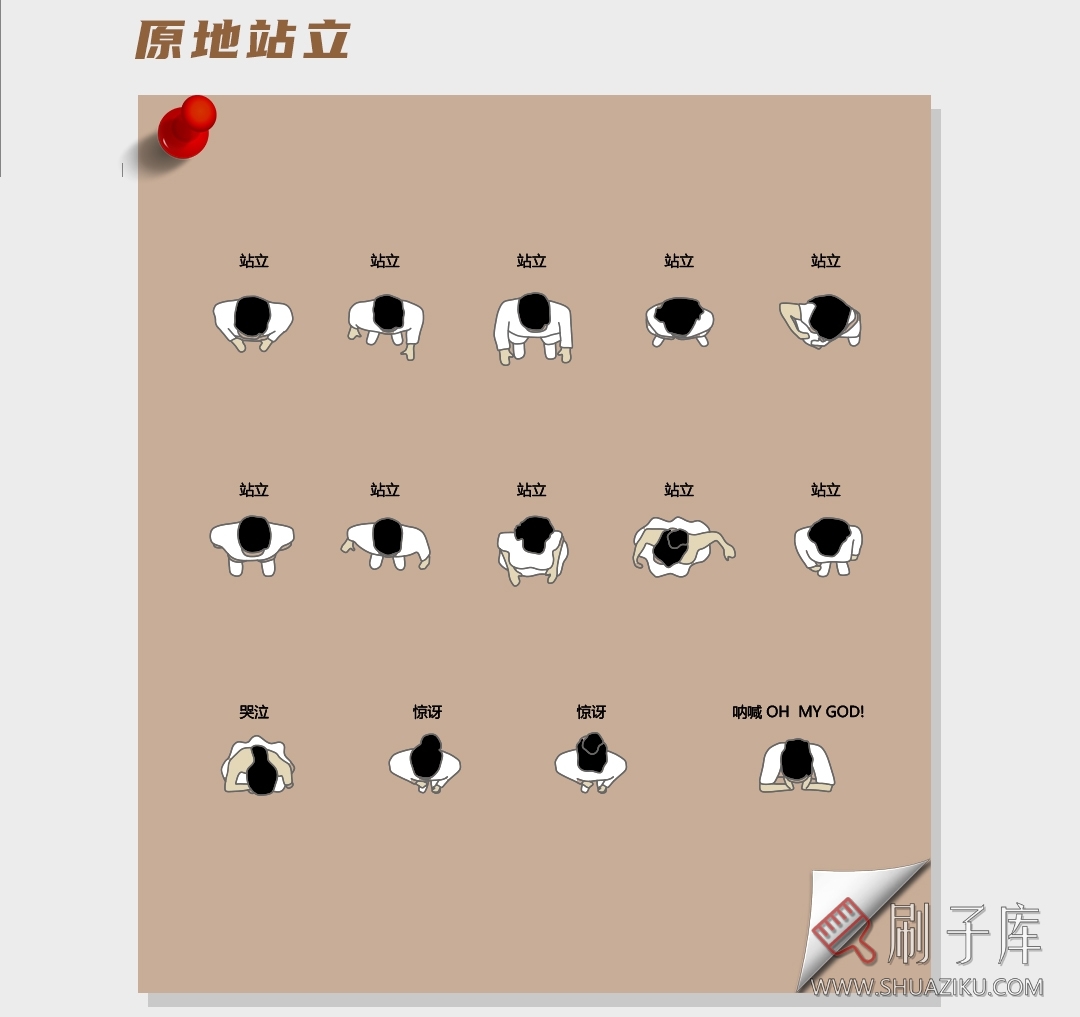 原地站立

站立 站立 站立 站立 站立

站立 站立 站立 站立 站立

哭泣 惊讶 惊讶 呐喊 OH MY GOD!

刷子库
WWW.SHUAZIKU.COM