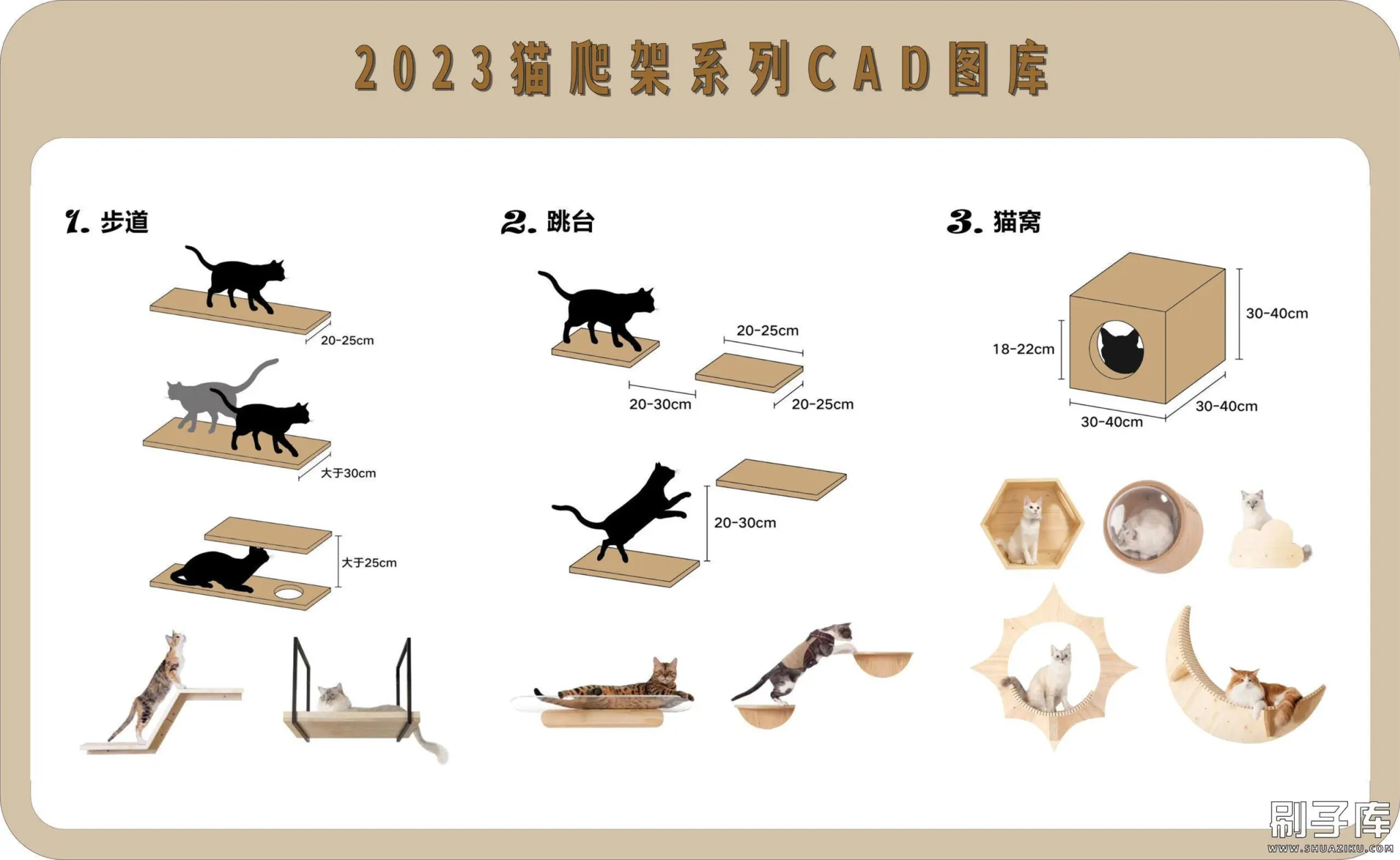 2023猫爬架系列CAD图库

1. 步道

20-25cm

大于30cm

大于25cm

2. 跳台

20-25cm

20-30cm

20-25cm

20-30cm

3. 猫窝

30-40cm

18-22cm

30-40cm

30-40cm

刷子库
WWW.SHUAZIKU.COM