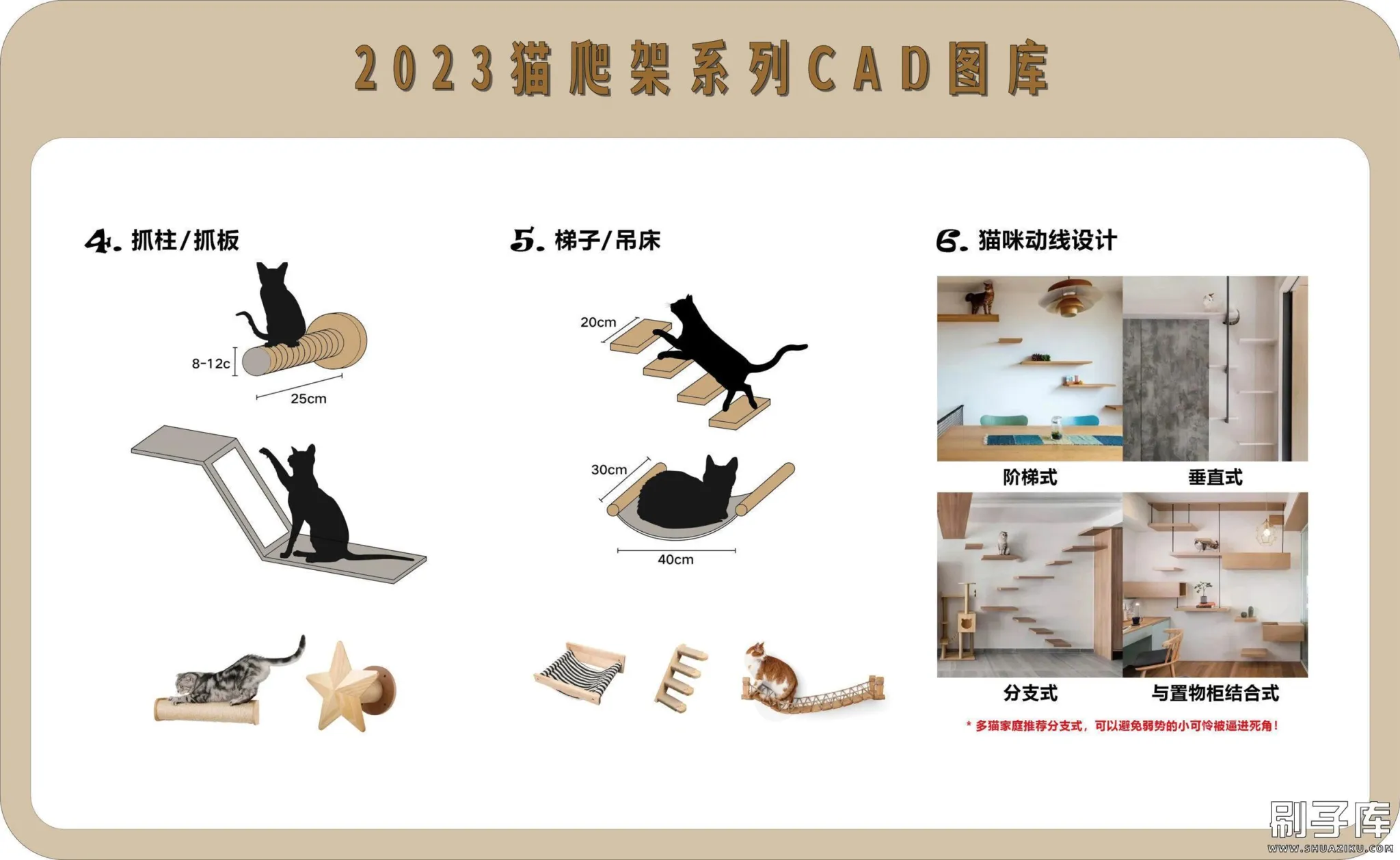 2023猫爬架系列CAD图库

4. 抓柱/抓板

8-12c

25cm

5. 梯子/吊床

20cm

30cm

40cm

6. 猫咪动线设计

阶梯式

垂直式

分支式

与置物柜结合式

* 多猫家庭推荐分支式，可以避免弱势的小可怜被逼进死角！

刷子库
WWW.SHUAZIKU.COM