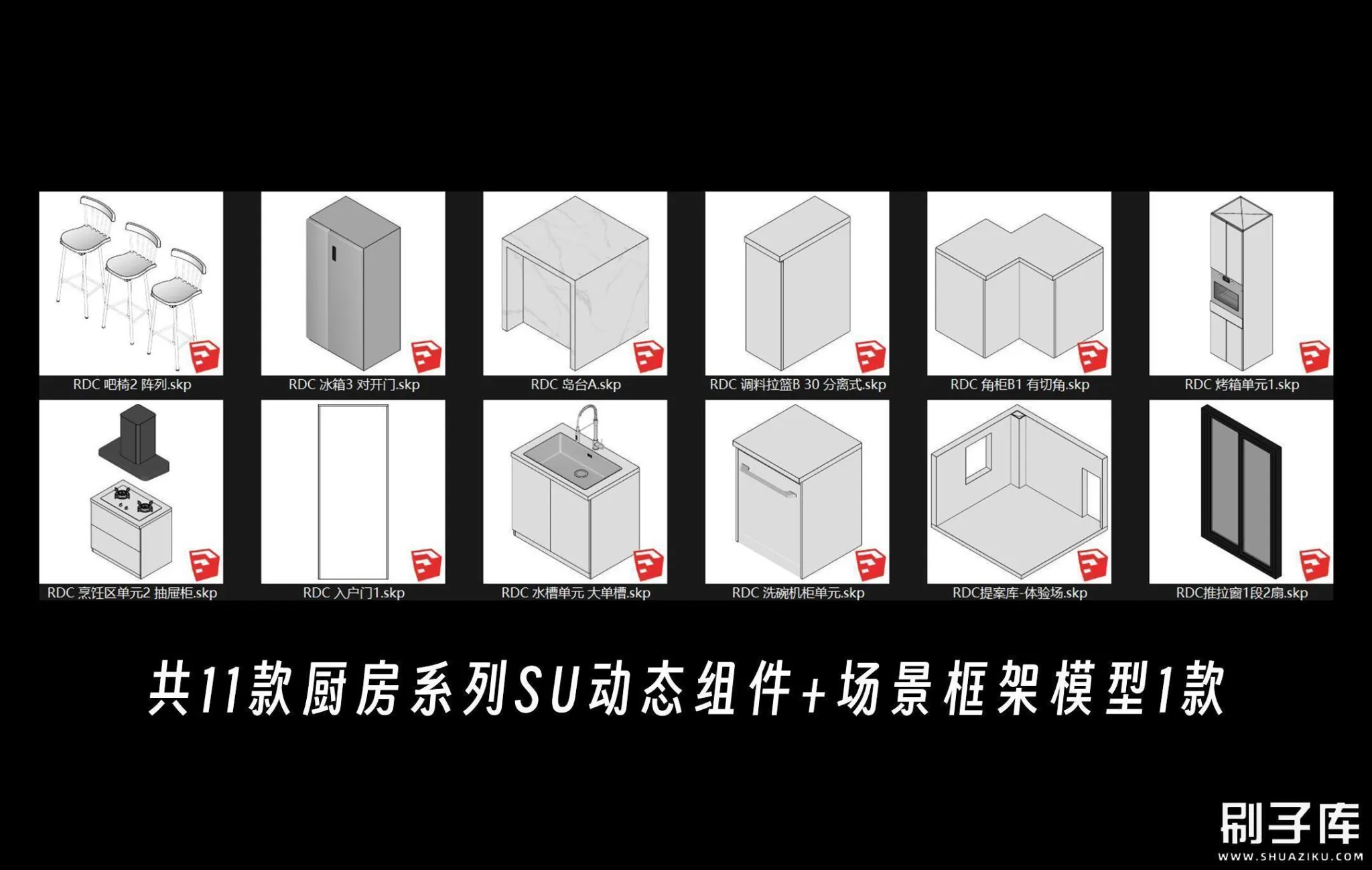 RDC 吧椅2 阵列.skp

RDC 冰箱3 对开门.skp

RDC 岛台A.skp

RDC 调料拉篮B 30 分离式.skp

RDC 角柜B1 有切角.skp

RDC 烤箱单元1.skp

RDC 烹饪区单元2 抽屉柜.skp

RDC 入户门1.skp

RDC 水槽单元 大单槽.skp

RDC 洗碗机柜单元.skp

RDC提案库-体验场.skp

RDC推拉窗1段2扇.skp

共11款厨房系列SU动态组件+场景框架模型1款

刷子库
WWW.SHUAZIKU.COM